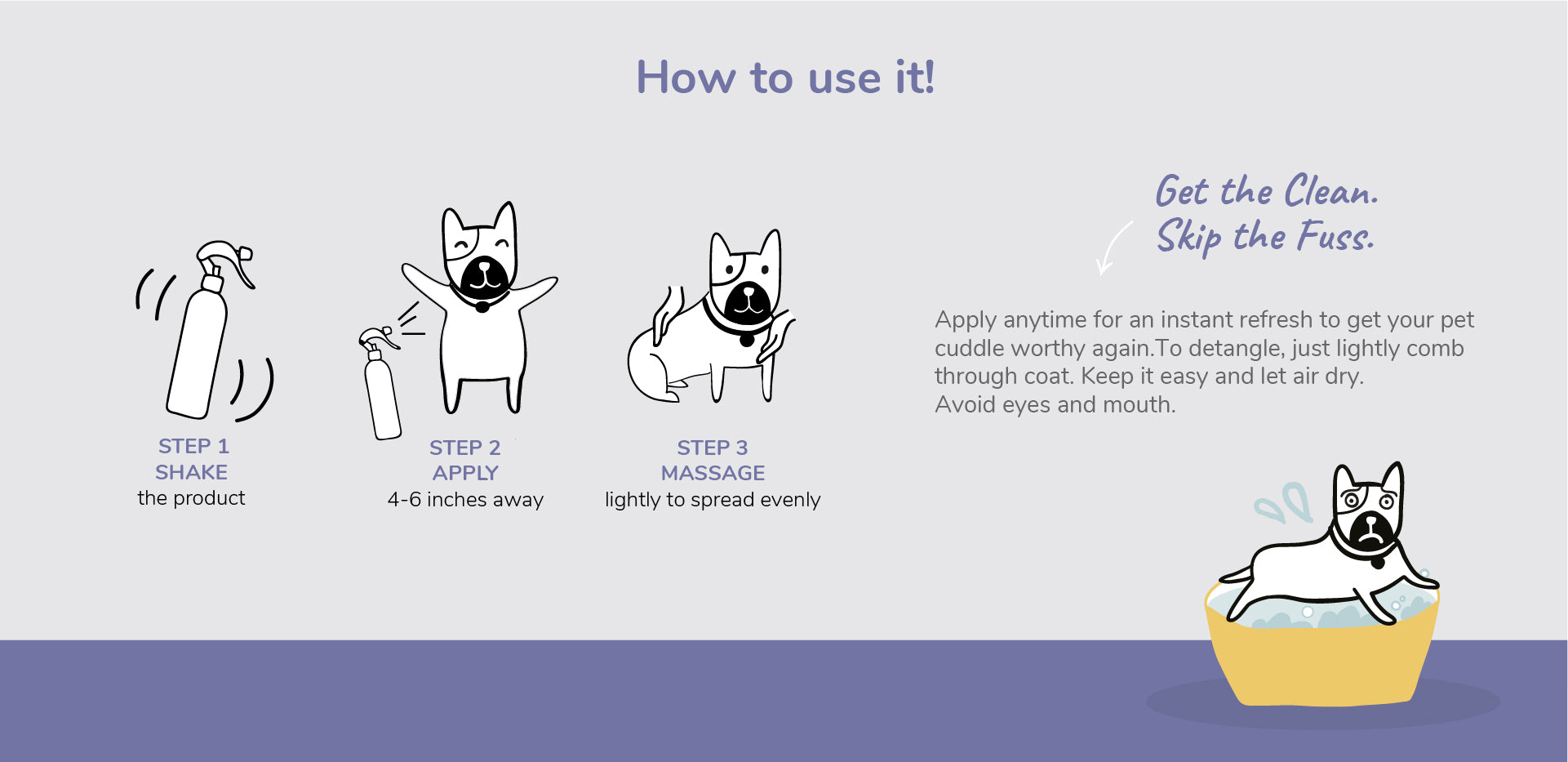 How to use it!

STEP 1
SHAKE
the product

STEP 2
APPLY
4-6 inches away

STEP 3
MASSAGE
lightly to spread evenly

Get the Clean.
Skip the Fuss.

Apply anytime for an instant refresh to get your pet cuddle worthy again.To detangle, just lightly comb through coat. Keep it easy and let air dry.
Avoid eyes and mouth.